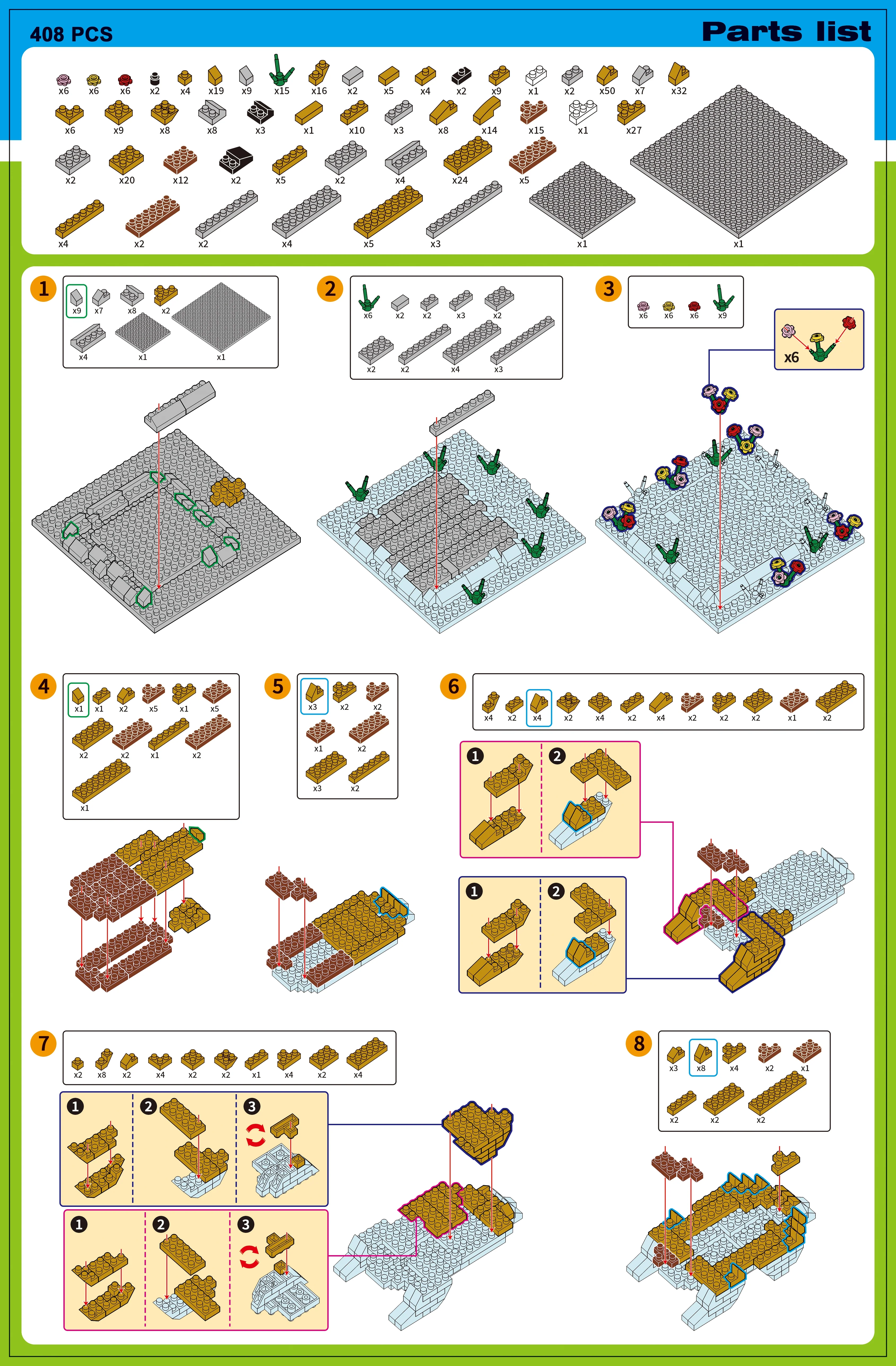 408 PCS

Parts list

x6 x6 x6 x2 x4 x19 x9 x15 x16 x2 x5 x4 x2 x9 x1 x2 x50 x7 x32

x6 x9 x8 x8 x3 x1 x10 x3 x8 x14 x15 x1 x27

x2 x20 x12 x2 x5 x2 x4 x24 x5

x4 x2 x2 x4 x5 x3 x1 x1

1

x9 x7 x8 x2 x4 x1 x1

2

x6 x2 x2 x3 x2 x2 x2 x4 x3

3

x6 x6 x6 x9

x6

4

x1 x1 x2 x5 x1 x5 x2 x2 x1 x2 x1

5

x3 x2 x2 x1 x2 x3 x2

6

x4 x2 x4 x2 x4 x2 x4 x2 x2 x2 x1 x2

1 2

1 2

7

x2 x8 x2 x4 x2 x2 x1 x4 x2 x4

1 2 3

1 2 3

8

x3 x8 x4 x2 x1 x2 x2 x2